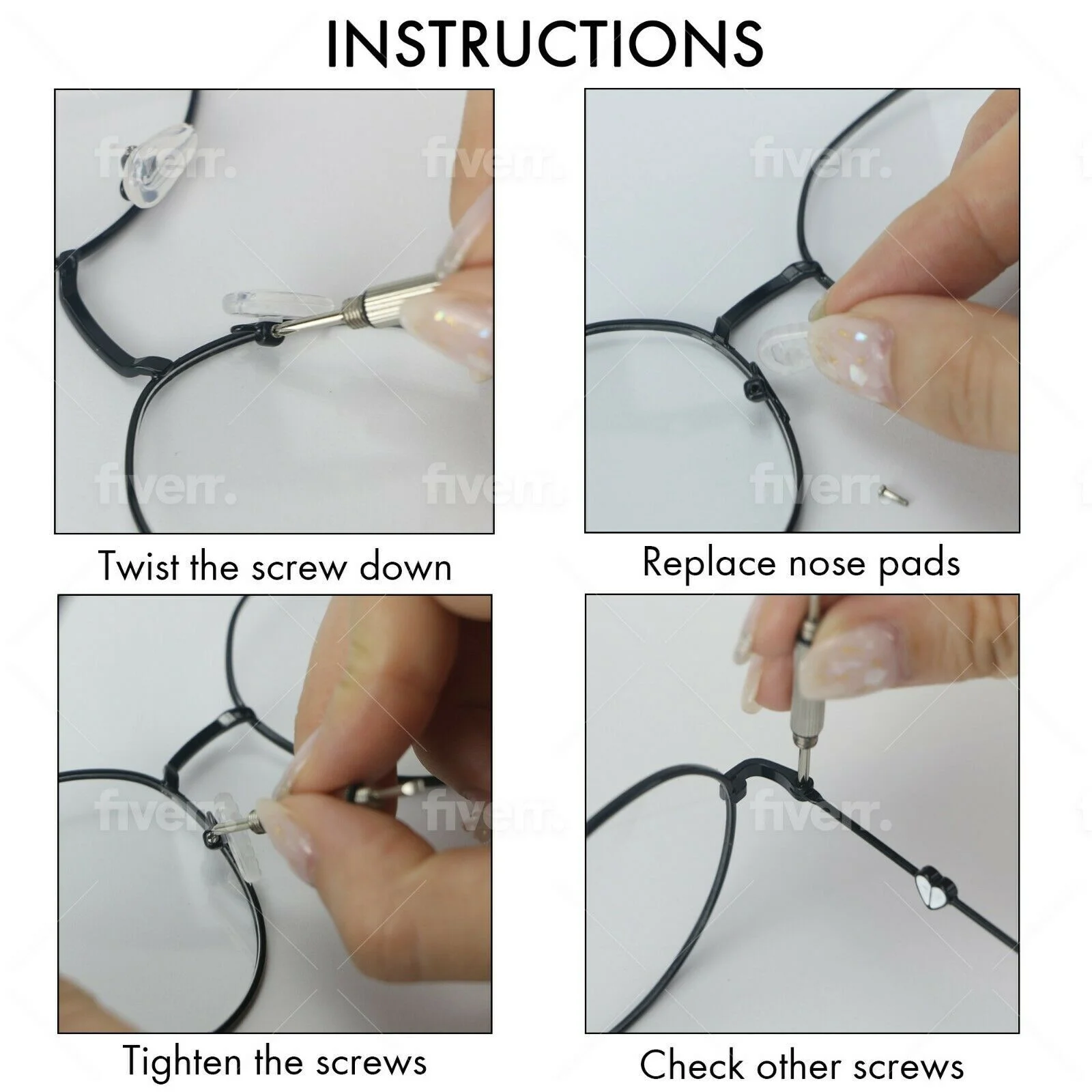 INSTRUCTIONS

Twist the screw down

Replace nose pads

Tighten the screws

Check other screws

fiverr.